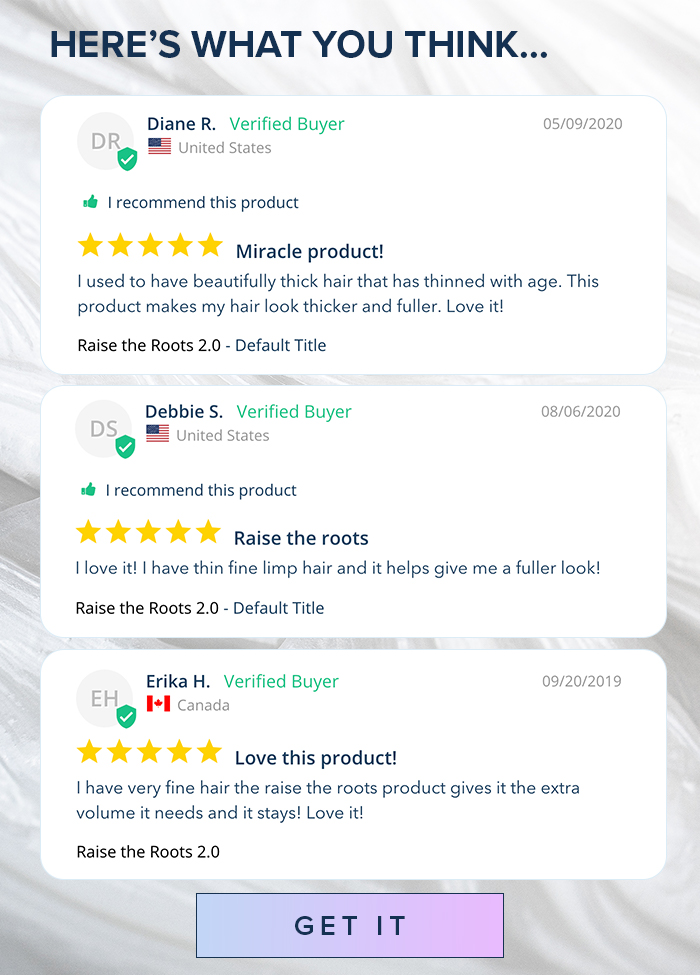 HERE'S WHAT YOU THINK...

DR

Diane R. Verified Buyer

United States

05/09/2020

I recommend this product

Miracle product!

I used to have beautifully thick hair that has thinned with age. This product makes my hair look thicker and fuller. Love it!

Raise the Roots 2.0 - Default Title

DS

Debbie S. Verified Buyer

United States

08/06/2020

I recommend this product

Raise the roots

I love it! I have thin fine limp hair and it helps give me a fuller look!

Raise the Roots 2.0 - Default Title

EH

Erika H. Verified Buyer

Canada

09/20/2019

Love this product!

I have very fine hair the raise the roots product gives it the extra volume it needs and it stays! Love it!

Raise the Roots 2.0

GET IT